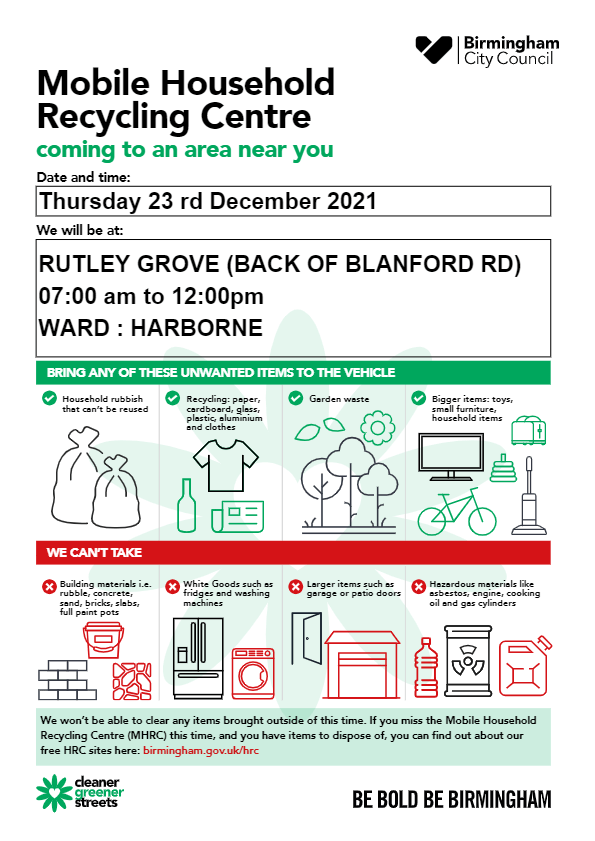 Birmingham City Council

Mobile Household Recycling Centre

coming to an area near you

Date and time:

Thursday 23 rd December 2021

We will be at:

RUTLEY GROVE (BACK OF BLANFORD RD)
07:00 am to 12:00pm
WARD : HARBORNE

BRING ANY OF THESE UNWANTED ITEMS TO THE VEHICLE

Household rubbish that can't be reused

Recycling: paper, cardboard, glass, plastic, aluminium and clothes

Garden waste

Bigger items: toys, small furniture, household items

WE CAN'T TAKE

Building materials i.e. rubble, concrete, sand, bricks, slabs, full paint pots

White Goods such as fridges and washing machines

Larger items such as garage or patio doors

Hazardous materials like asbestos, engine, cooking oil and gas cylinders

We won't be able to clear any items brought outside of this time. If you miss the Mobile Household Recycling Centre (MHRC) this time, and you have items to dispose of, you can find out about our free HRC sites here: birmingham.gov.uk/hrc

cleaner greener streets

BE BOLD BE BIRMINGHAM